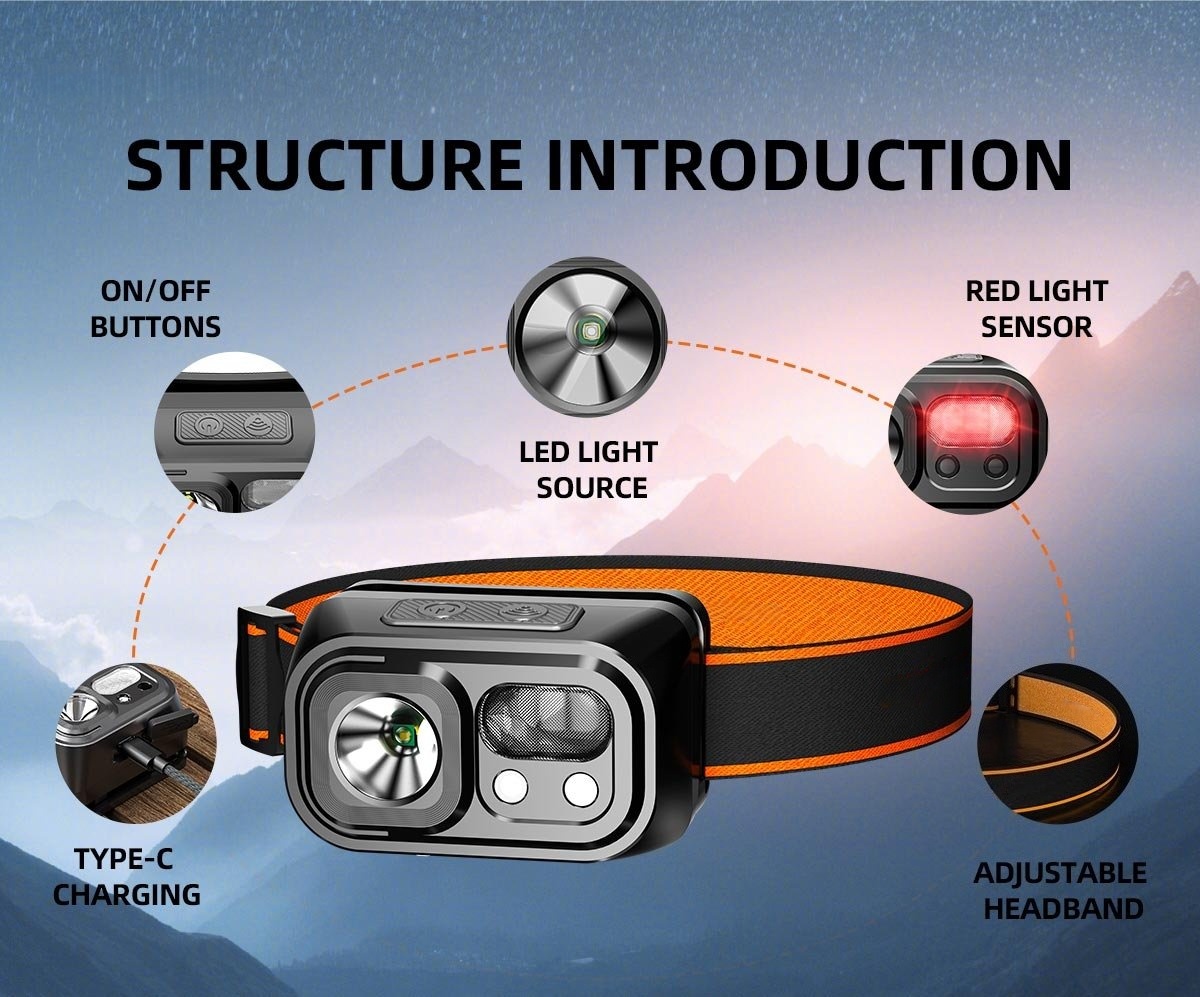 STRUCTURE INTRODUCTION

ON/OFF BUTTONS

LED LIGHT SOURCE

RED LIGHT SENSOR

TYPE-C CHARGING

ADJUSTABLE HEADBAND